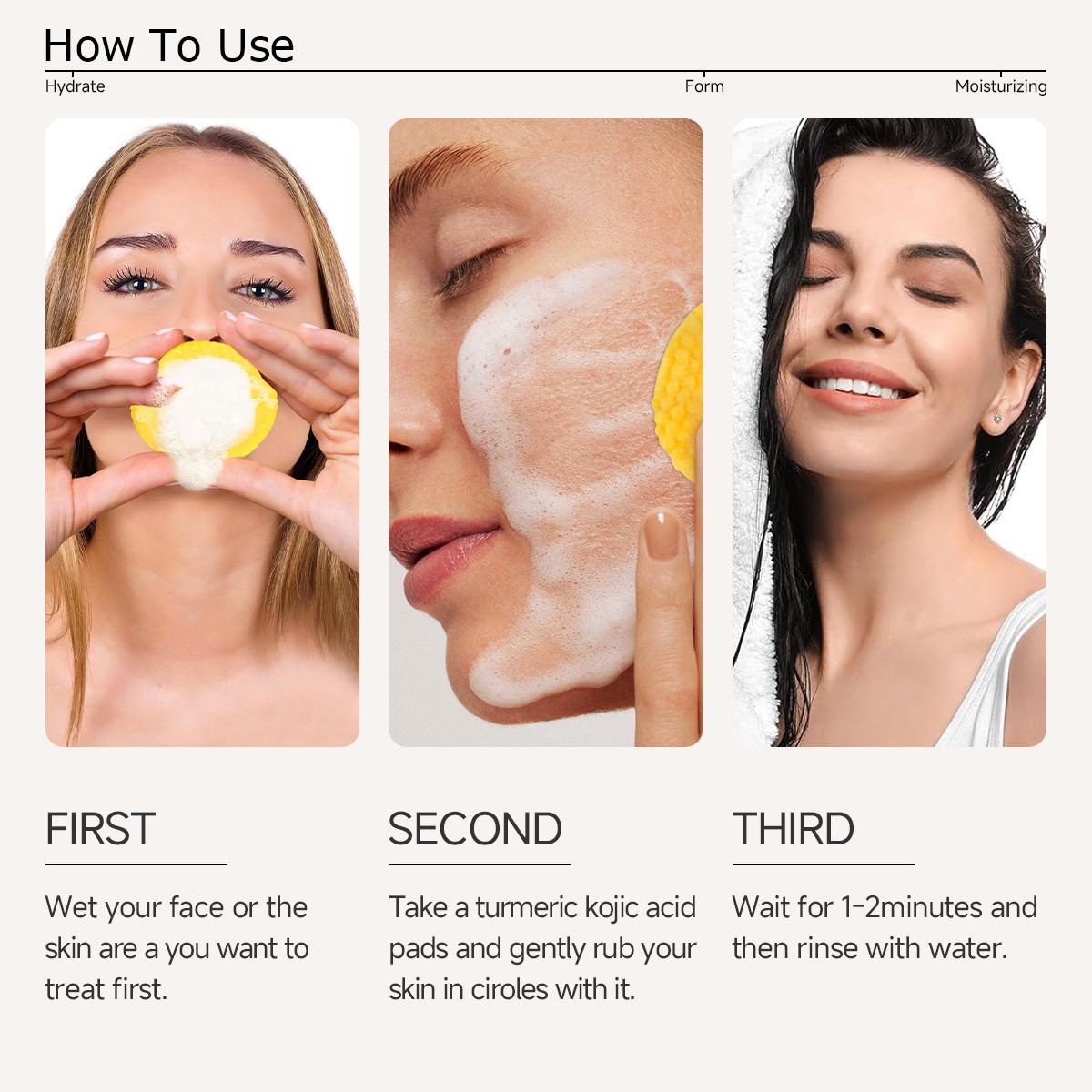 How To Use

Hydrate

Form

Moisturizing

FIRST

Wet your face or the skin are a you want to treat first.

SECOND

Take a turmeric kojic acid pads and gently rub your skin in ciroles with it.

THIRD

Wait for 1-2minutes and then rinse with water.