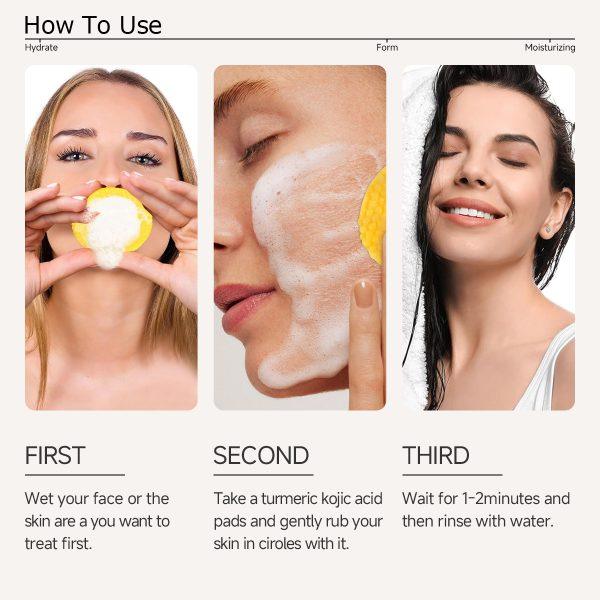 How To Use

Hydrate

Form

Moisturizing

FIRST

Wet your face or the skin are a you want to treat first.

SECOND

Take a turmeric kojic acid pads and gently rub your skin in ciroles with it.

THIRD

Wait for 1-2minutes and then rinse with water.