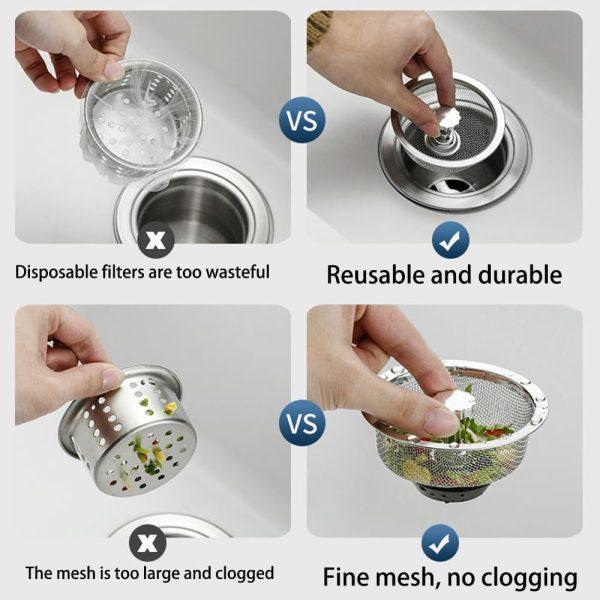 VS

Disposable filters are too wasteful

Reusable and durable

VS

The mesh is too large and clogged

Fine mesh, no clogging